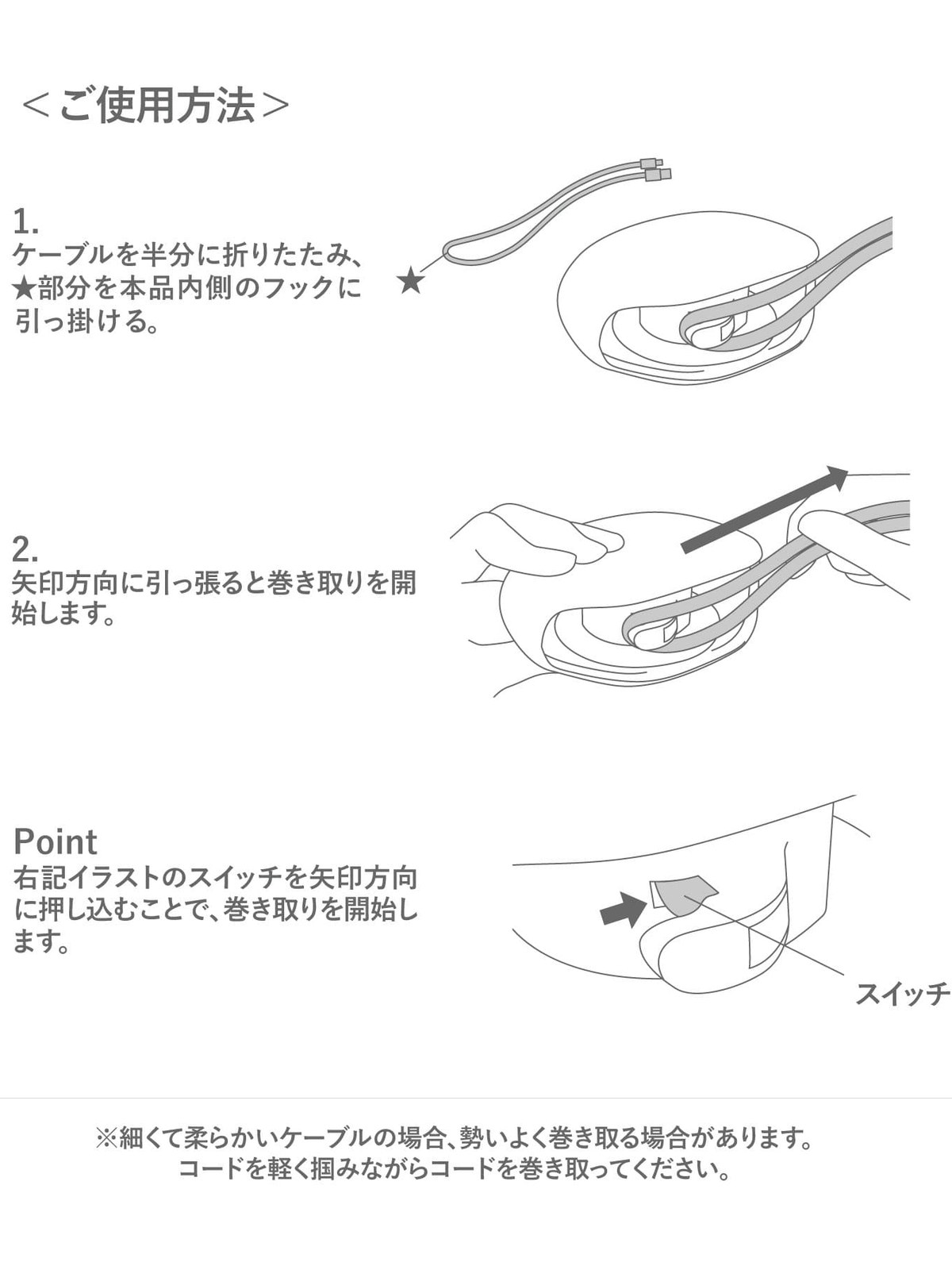 ＜ご使用方法＞

1.
ケーブルを半分に折りたたみ、★部分を本品内側のフックに引っ掛ける。

★

2.
矢印方向に引っ張ると巻き取りを開始します。

Point
右記イラストのスイッチを矢印方向に押し込むことで、巻き取りを開始します。

スイッチ

※細くて柔らかいケーブルの場合、勢いよく巻き取る場合があります。
コードを軽く掴みながらコードを巻き取ってください。